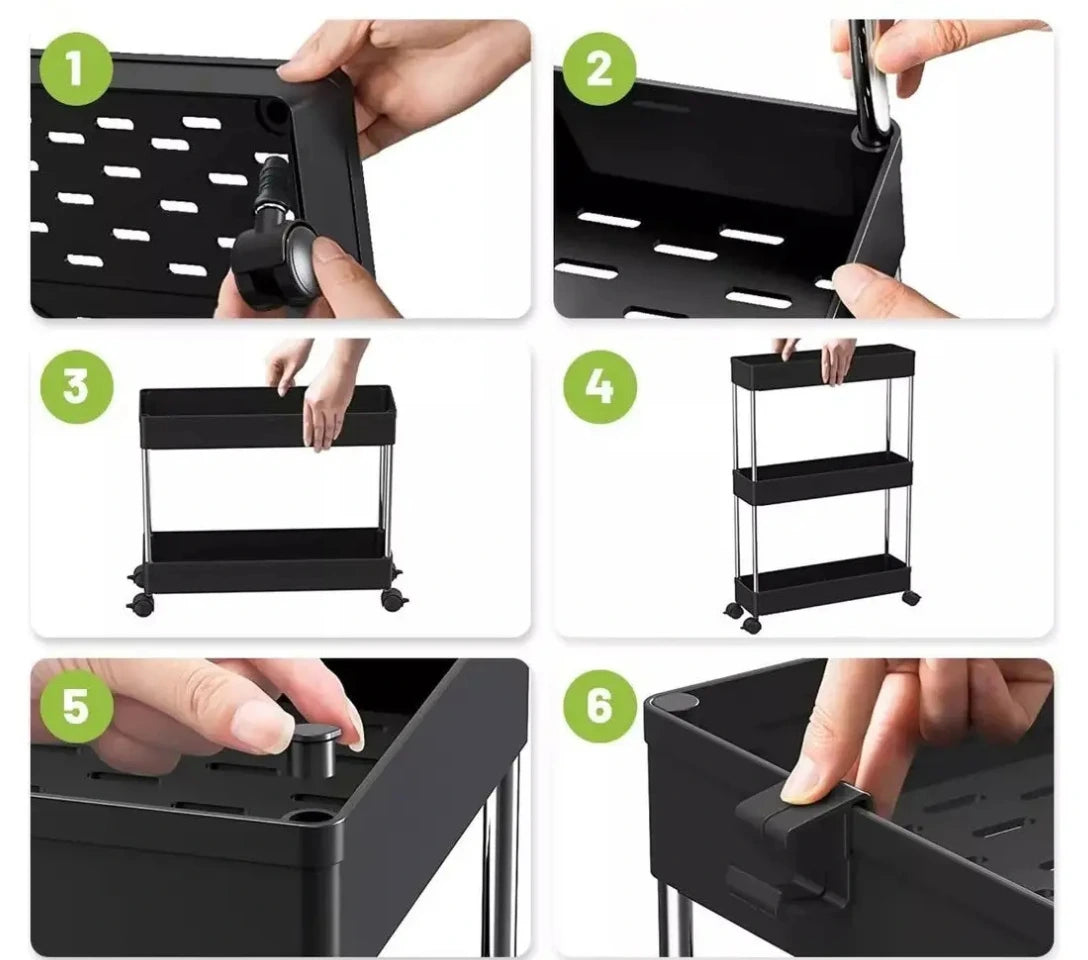 1
2
3
4
5
6