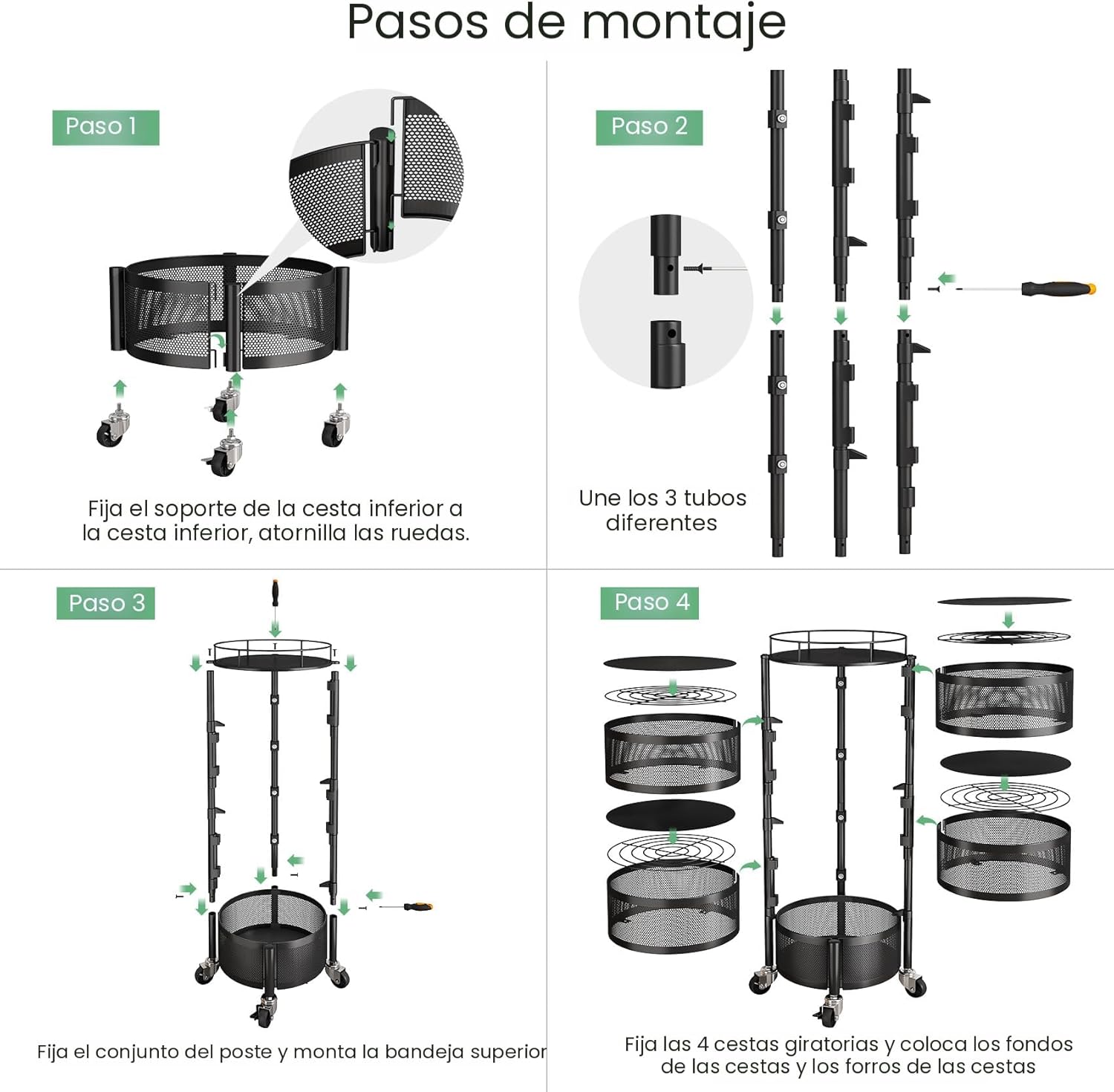 Pasos de montaje

Paso 1

Fija el soporte de la cesta inferior a la cesta inferior, atornilla las ruedas.

Paso 2

Une los 3 tubos diferentes

Paso 3

Fija el conjunto del poste y monta la bandeja superior

Paso 4

Fija las 4 cestas giratorias y coloca los fondos de las cestas y los forros de las cestas